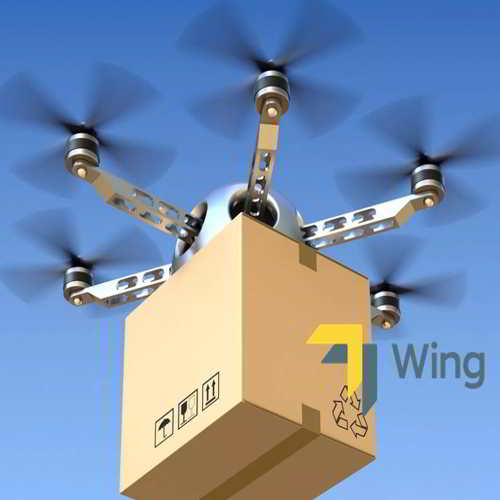 Wing