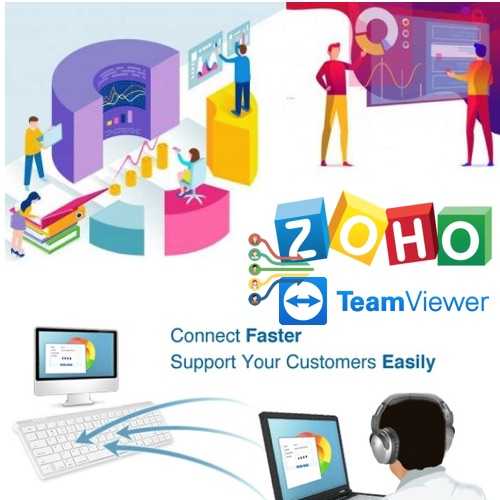 ZOHO

TeamViewer

Connect Faster
Support Your Customers Easily