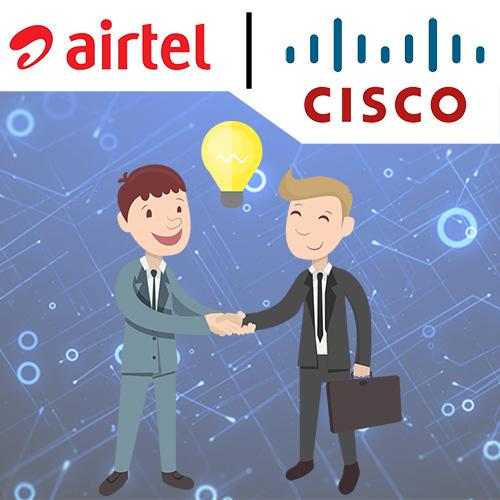 airtel | CISCO