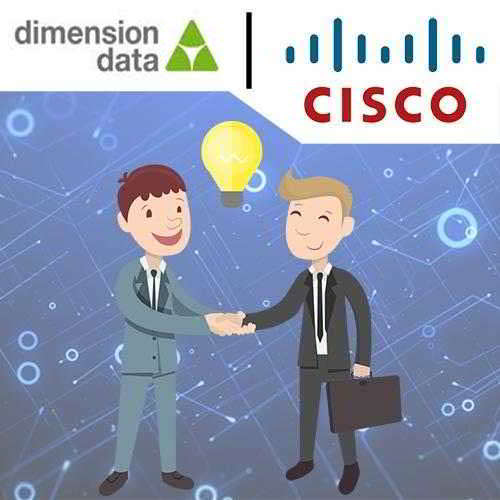 dimension data

CISCO