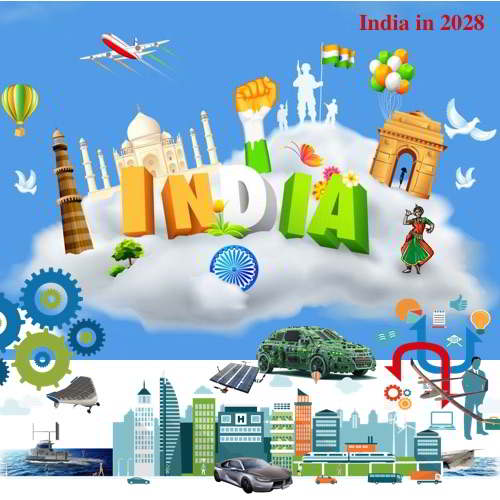 India in 2028

INDIA

H