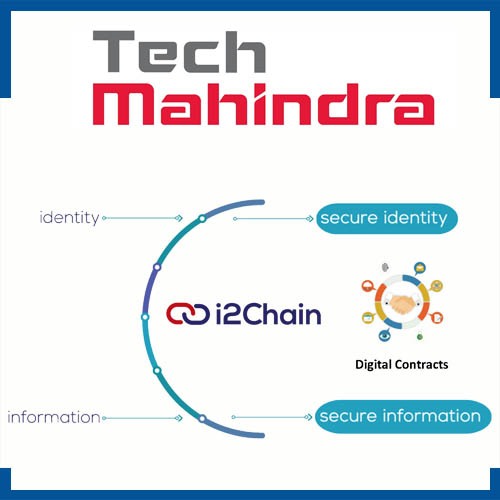 Tech
Mahindra

identity

secure identity

i2Chain

Digital Contracts

information

secure information