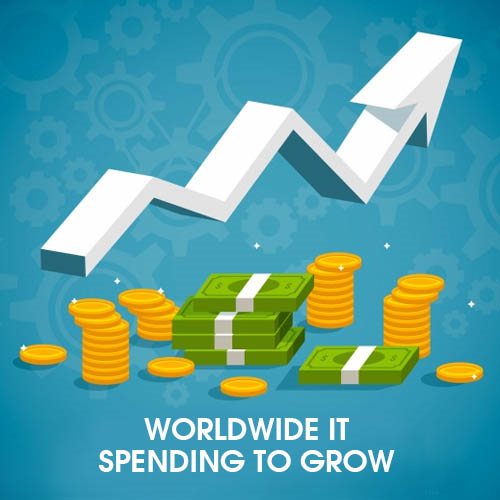 WORLDWIDE IT
SPENDING TO GROW