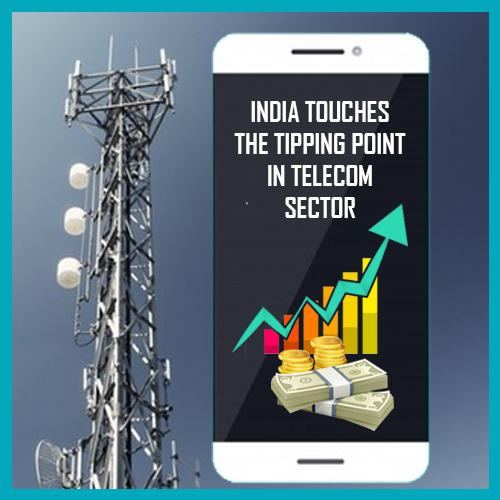 INDIA TOUCHES THE TIPPING POINT IN TELECOM SECTOR