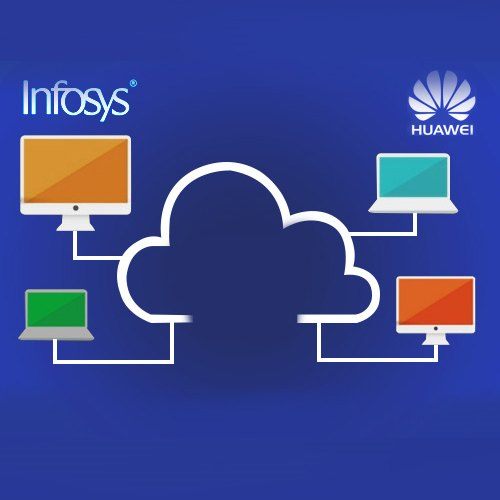 Infosys®

HUAWEI