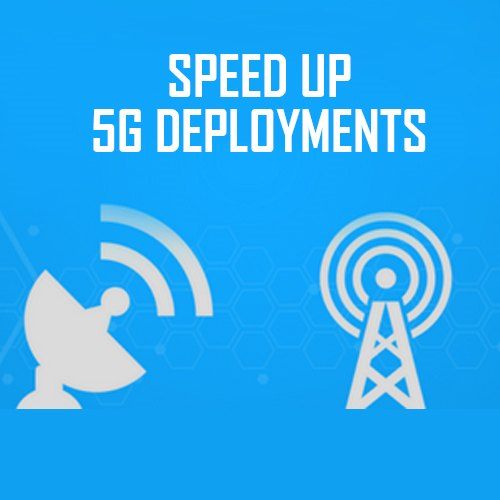 SPEED UP
5G DEPLOYMENTS