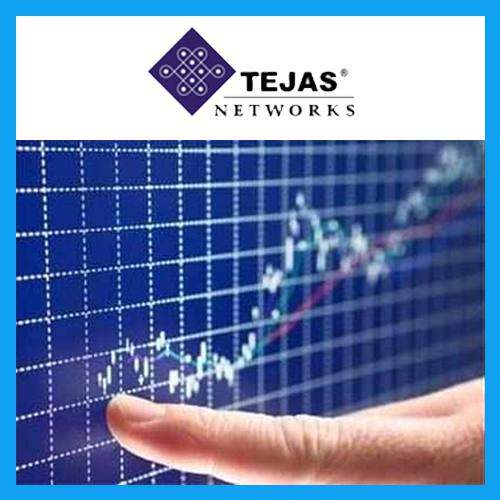 TEJAS®
NETWORKS