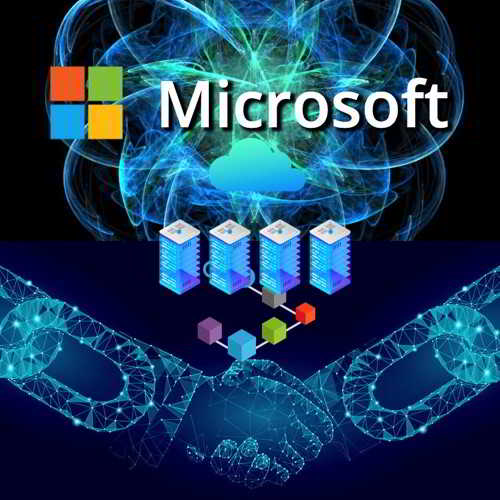 Microsoft