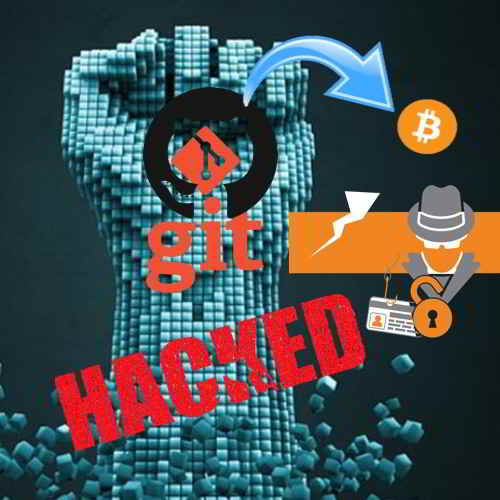 git

HACKED