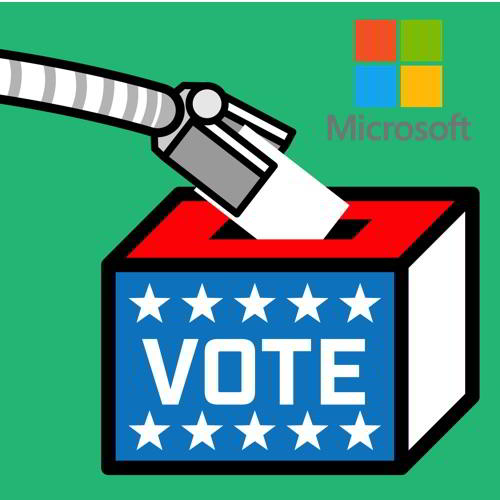 Microsoft

VOTE