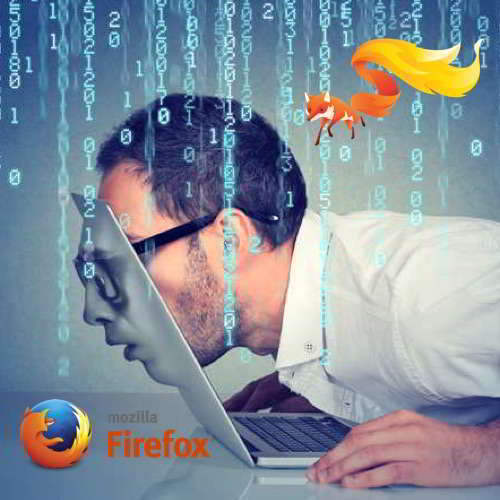 mozilla
Firefox