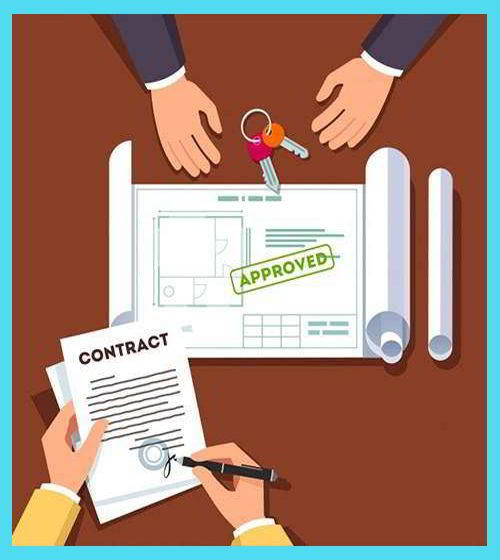 APPROVED

CONTRACT