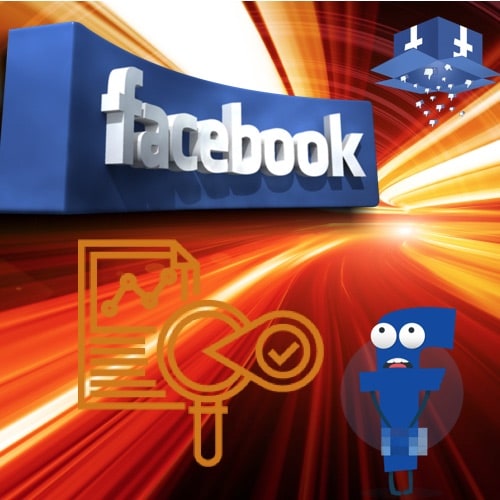 facebook