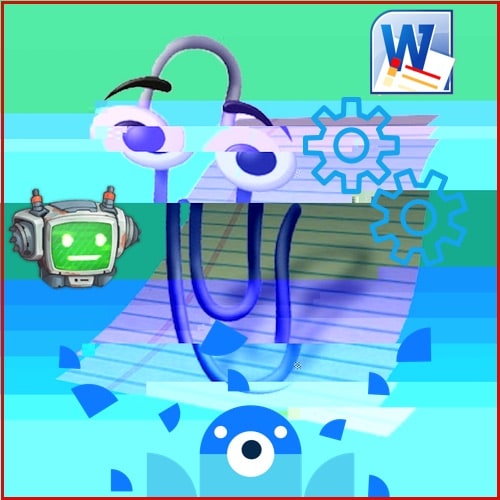 W