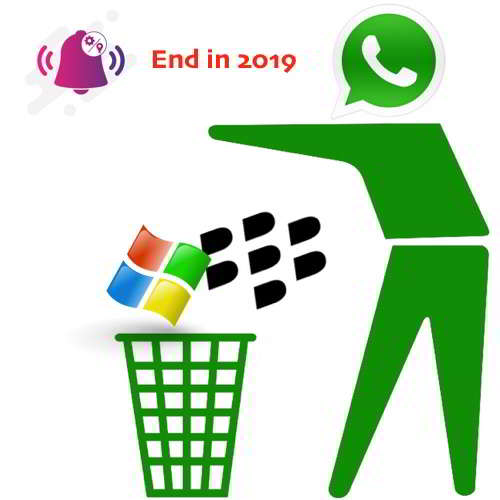 End in 2019