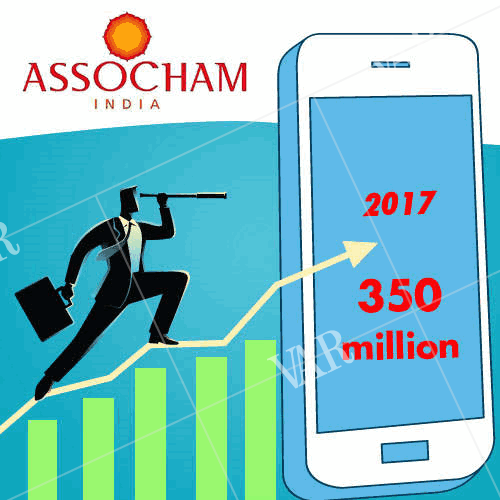 ASSOCHAM
INDIA

2017

350
million

VAR