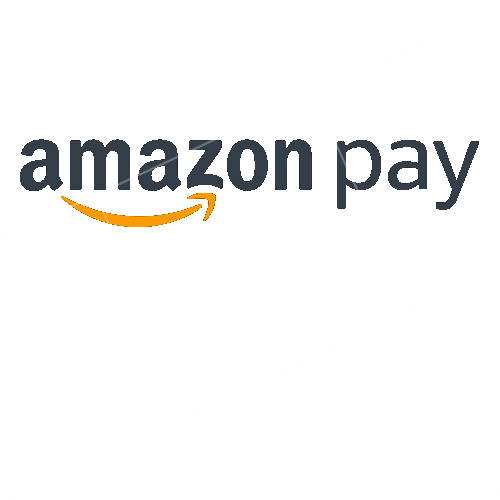 amazon pay