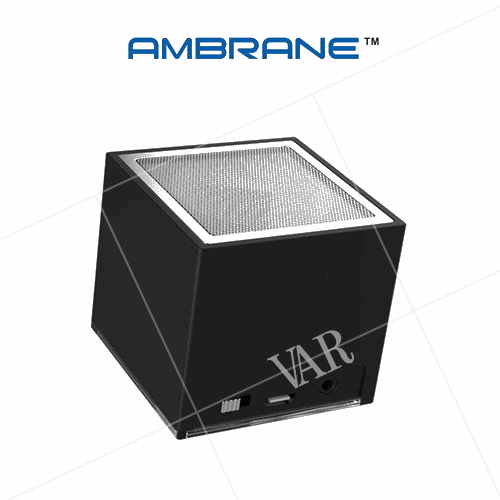 AMBRANE™

VAR