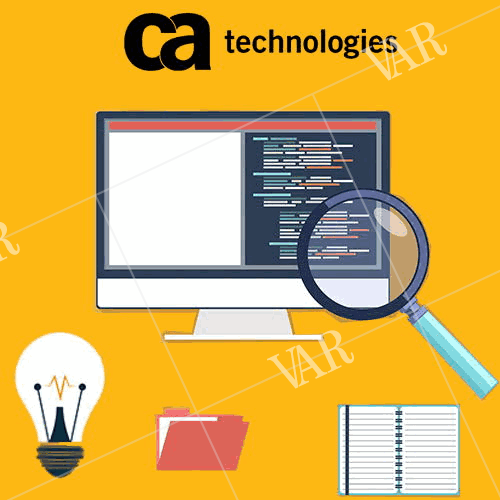 ca technologies

VAR

VAR

VAR