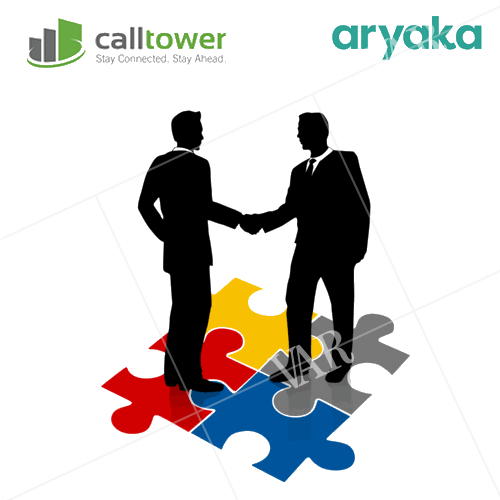 calltower
Stay Connected. Stay Ahead.

aryaka

VAR