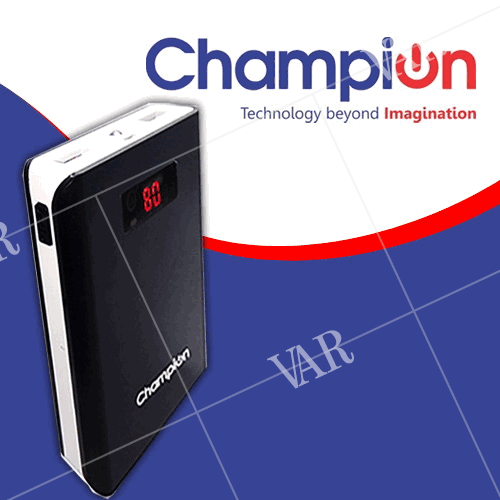 Champion

Technology beyond Imagination

80

Champion

VAR

VAR