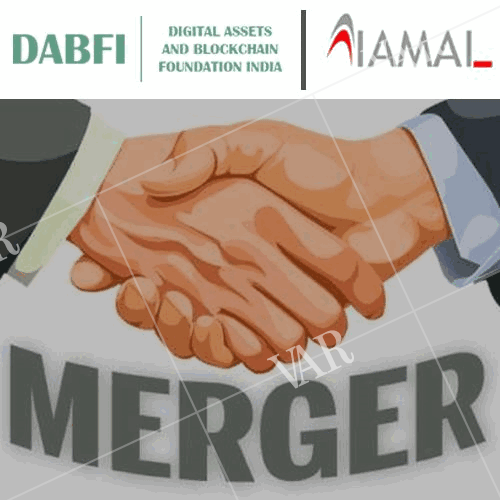 DABFI

DIGITAL ASSETS AND BLOCKCHAIN FOUNDATION INDIA

IAMAI

VAR

MERGER