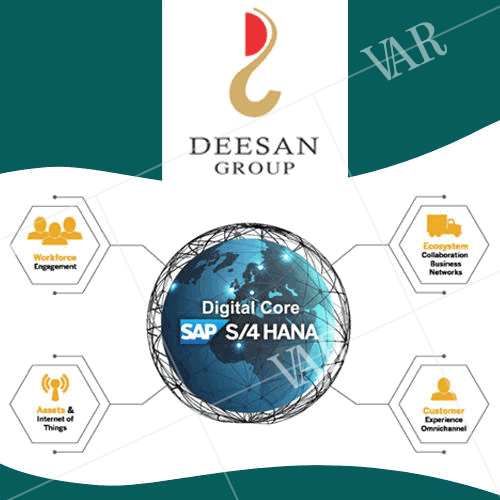 VAR

DEESAN
GROUP

Workforce
Engagement

Ecosystem
Collaboration
Business
Networks

Digital Core
SAP S/4 HANA

VAR

Assets &
Internet of
Things

Customer
Experience
Omnichannel