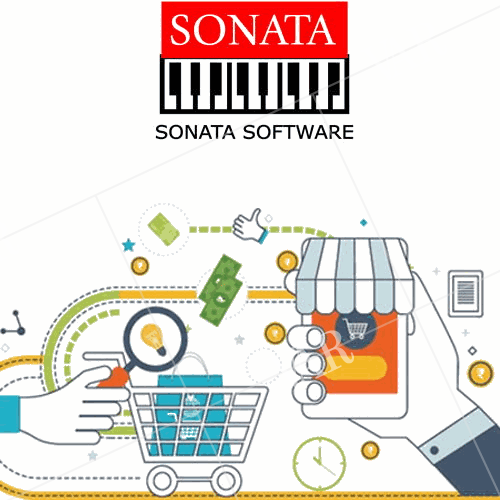 SONATA

SONATA SOFTWARE