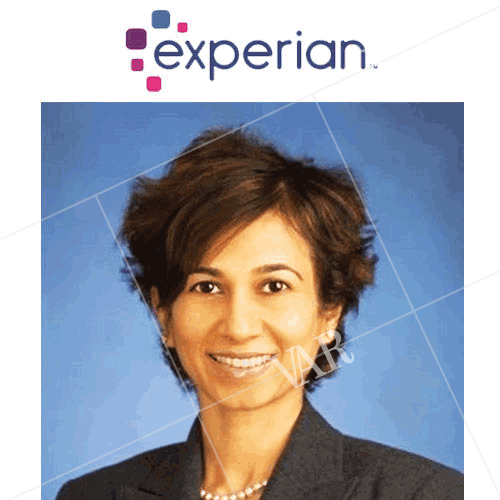 experian™

VAR