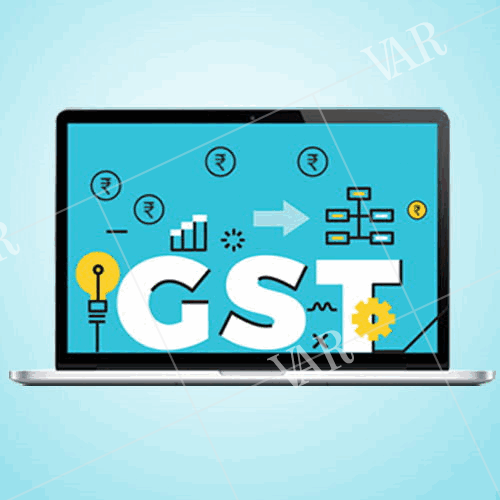 VAR

₹ ₹ ₹ ₹ ₹

GST

VAR