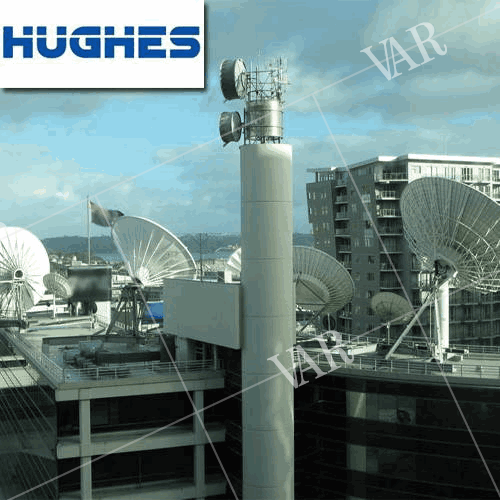 HUGHES

VAR

VAR