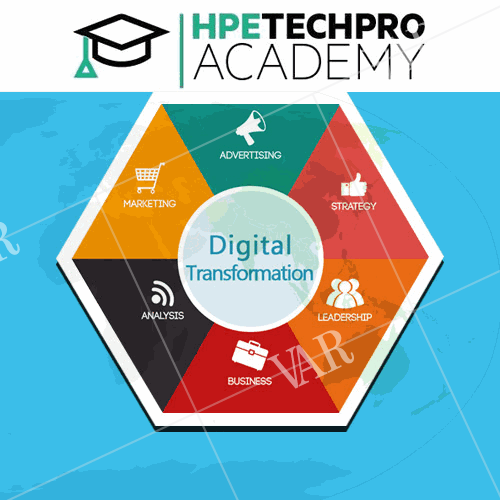 HPETECHPRO
ACADEMY

ADVERTISING

MARKETING

STRATEGY

Digital
Transformation

ANALYSIS

LEADERSHIP

BUSINESS

VAR

VAR