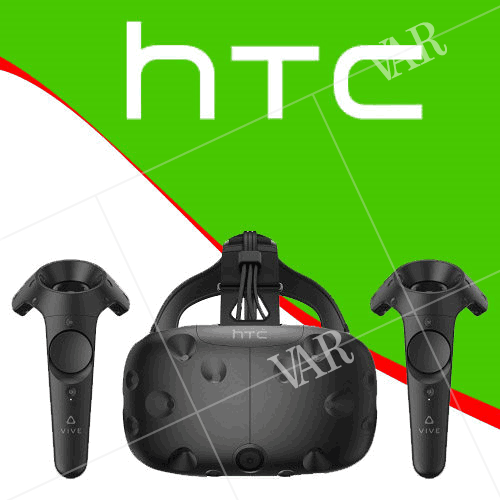 htc
VAR
htc
VAR
VIVE
VIVE