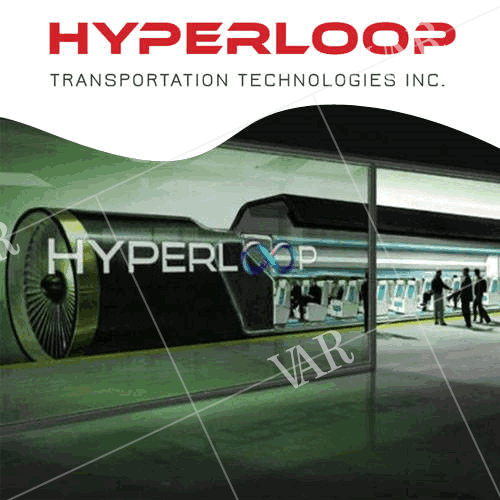 HYPERLOOP
TRANSPORTATION TECHNOLOGIES INC.

HYPERLOOP

VAR