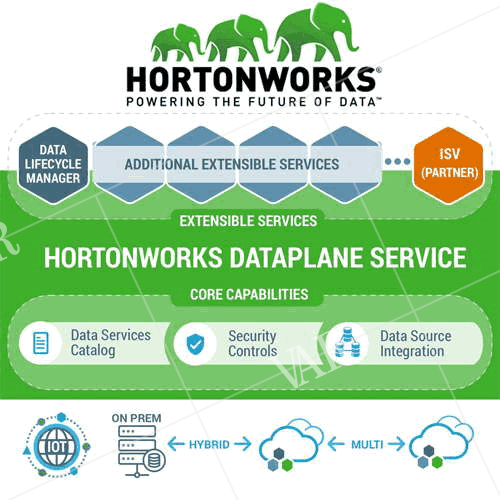 HORTONWORKS®
POWERING THE FUTURE OF DATA™

DATA LIFECYCLE MANAGER

ADDITIONAL EXTENSIBLE SERVICES

ISV (PARTNER)

EXTENSIBLE SERVICES

HORTONWORKS DATAPLANE SERVICE

CORE CAPABILITIES

Data Services Catalog

Security Controls

Data Source Integration

IOT

ON PREM

HYBRID

MULTI