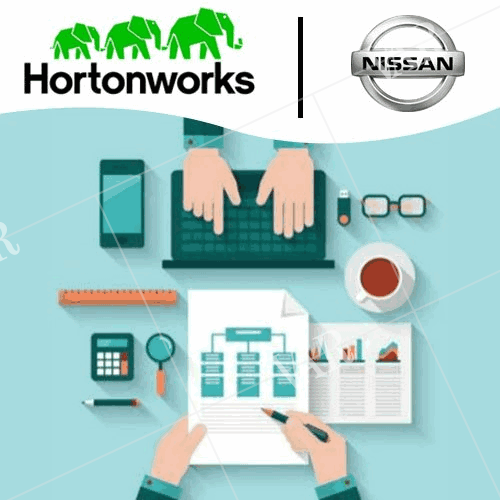 Hortonworks

NISSAN