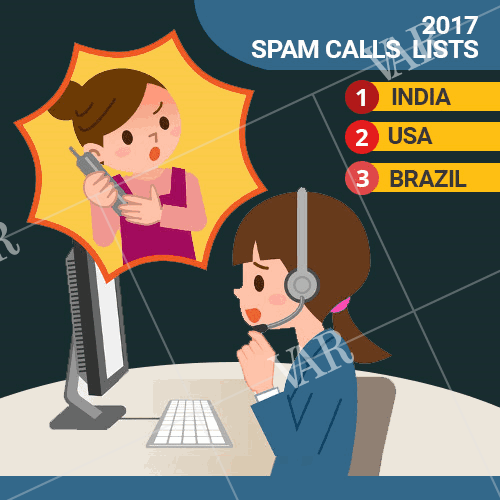 2017
SPAM CALLS LISTS

1 INDIA
2 USA
3 BRAZIL

VAR
VAR
VAR