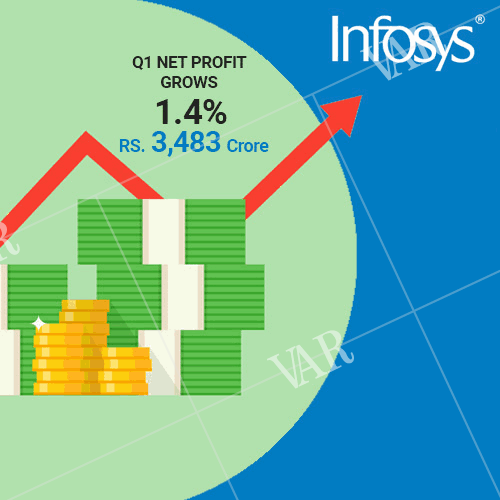 Infosys®

Q1 NET PROFIT GROWS

1.4%

RS. 3,483 Crore

VAR

VAR

VAR