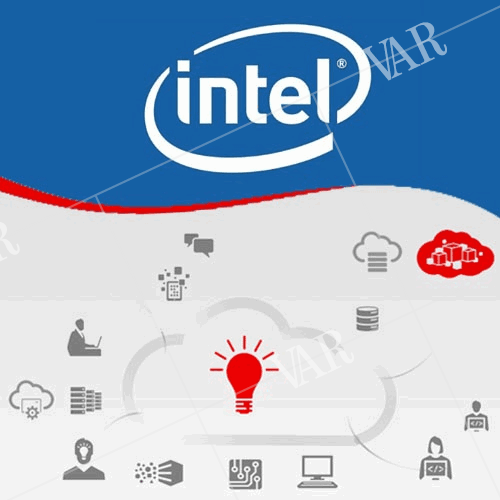 intel®

VAR

VAR

VAR