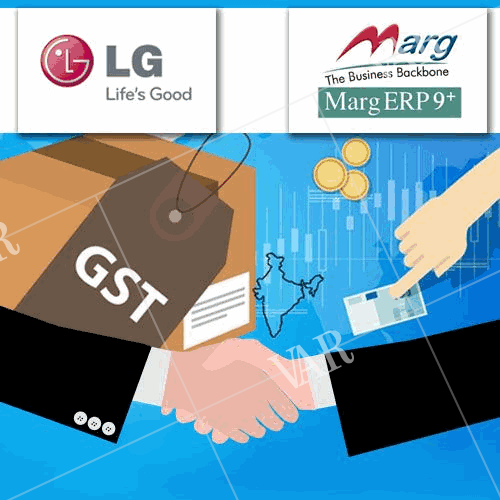 LG
Life's Good

Marg
The Business Backbone
Marg ERP 9+

GST

VAR