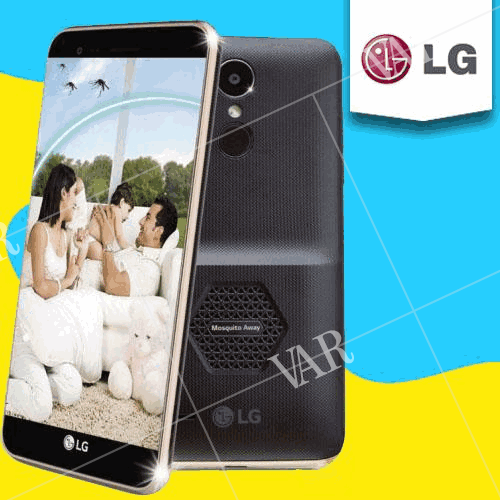 LG

Mosquito Away

VAR

LG

LG