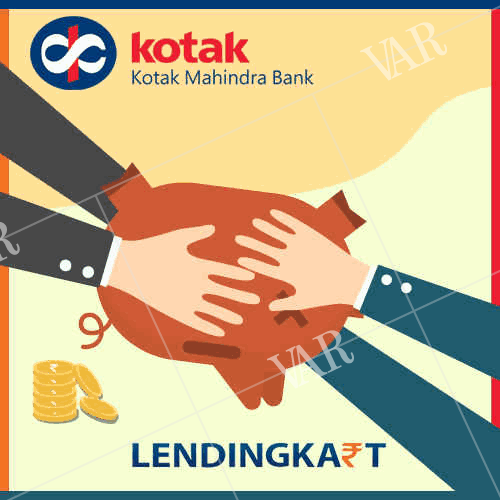 kotak
Kotak Mahindra Bank

VAR

VAR

VAR

LENDINGKA₹T