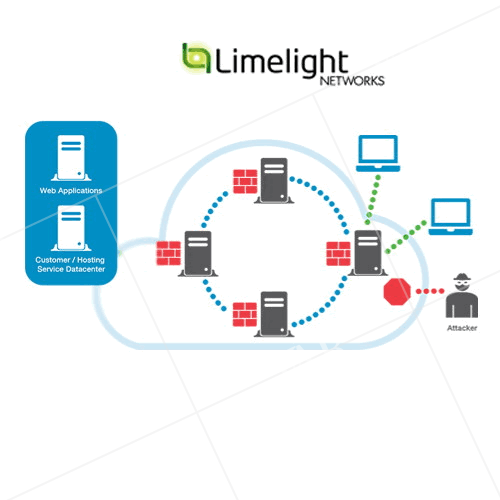 Limelight NETWORKS

Web Applications

Customer / Hosting Service Datacenter

Attacker