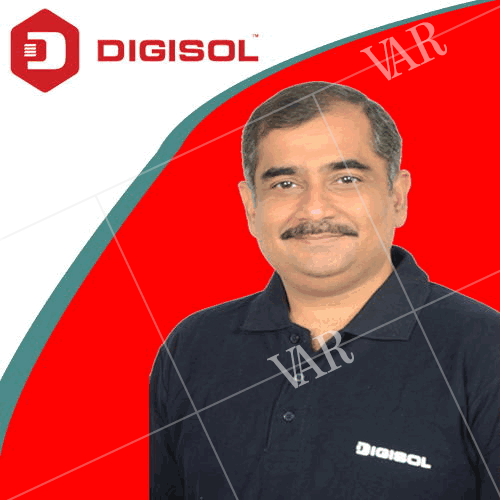 DIGISOL™

VAR

VAR

DIGISOL