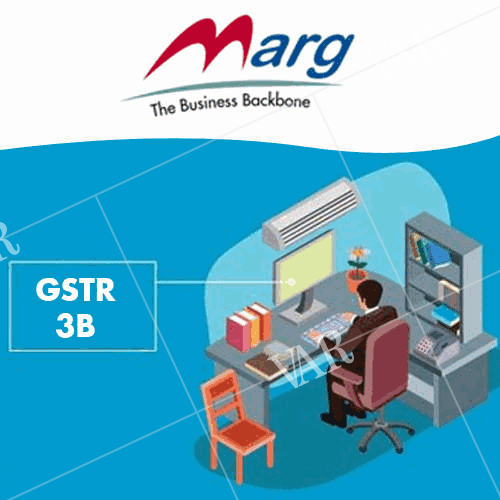 Marg
The Business Backbone

GSTR 3B

VAR