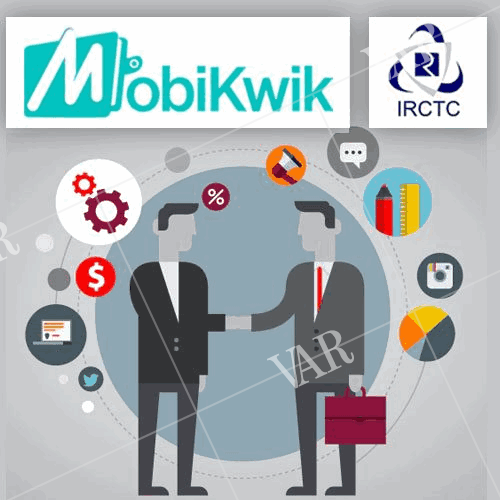 MobiKwik

IRCTC

%

$

VAR