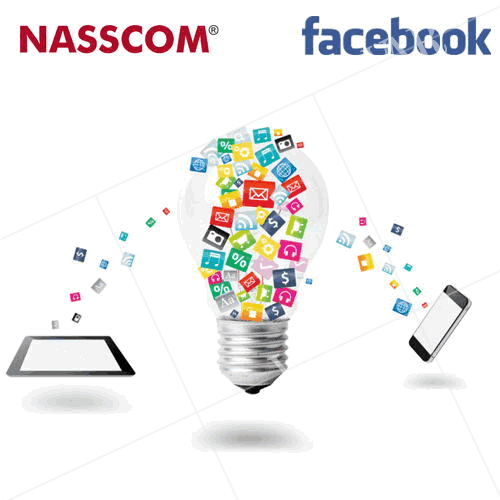 NASSCOM®

facebook