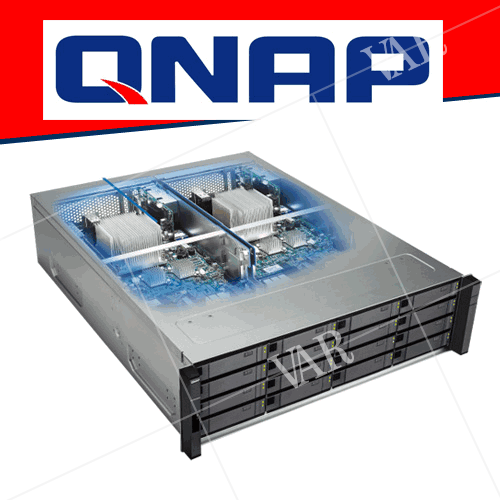 QNAP
VAR
VAR