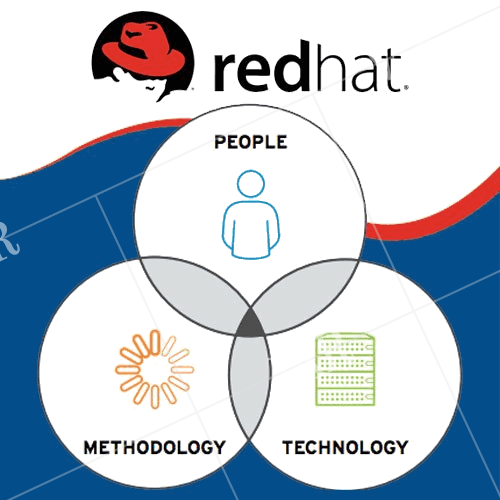 redhat.

PEOPLE

METHODOLOGY

TECHNOLOGY