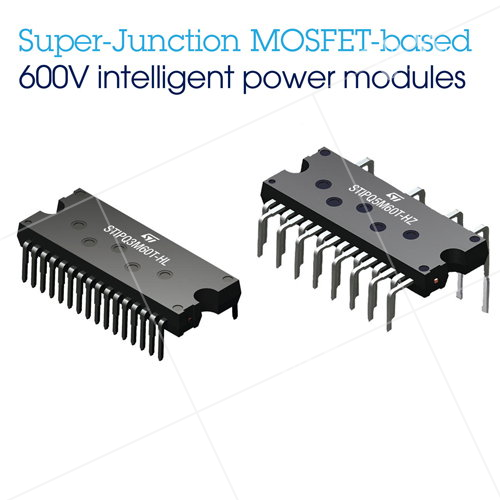 Super-Junction MOSFET-based
600V intelligent power modules

ST
STIPQ3M60T-HL

ST
STIPQ5M60T-HZ